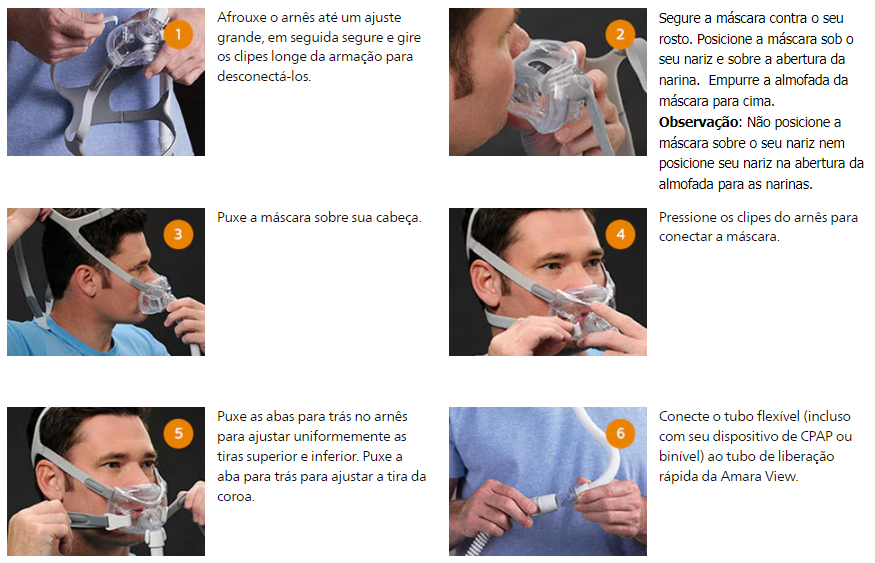 1

Afrouxe o arnês até um ajuste grande, em seguida segure e gire os clipes longe da armação para desconectá-los.

2

Segure a máscara contra o seu rosto. Posicione a máscara sob o seu nariz e sobre a abertura da narina. Empurre a almofada da máscara para cima.

Observação: Não posicione a máscara sobre o seu nariz nem posicione seu nariz na abertura da almofada para as narinas.

3

Puxe a máscara sobre sua cabeça.

4

Pressione os clipes do arnês para conectar a máscara.

5

Puxe as abas para trás no arnês para ajustar uniformemente as tiras superior e inferior. Puxe a aba para trás para ajustar a tira da coroa.

6

Conecte o tubo flexível (incluso com seu dispositivo de CPAP ou binível) ao tubo de liberação rápida da Amara View.